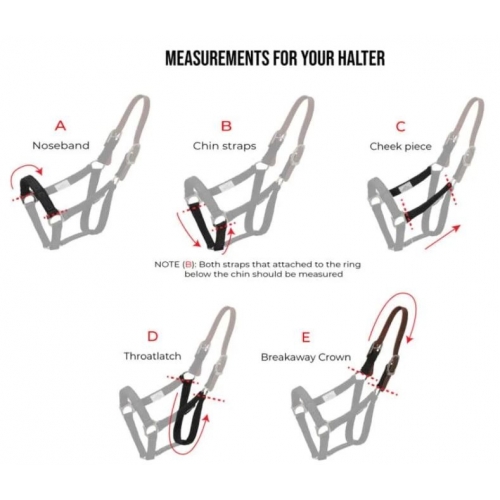 MEASUREMENTS FOR YOUR HALTER

A
Noseband

B
Chin straps

C
Cheek piece

NOTE (B): Both straps that attached to the ring below the chin should be measured

D
Throatlatch

E
Breakaway Crown